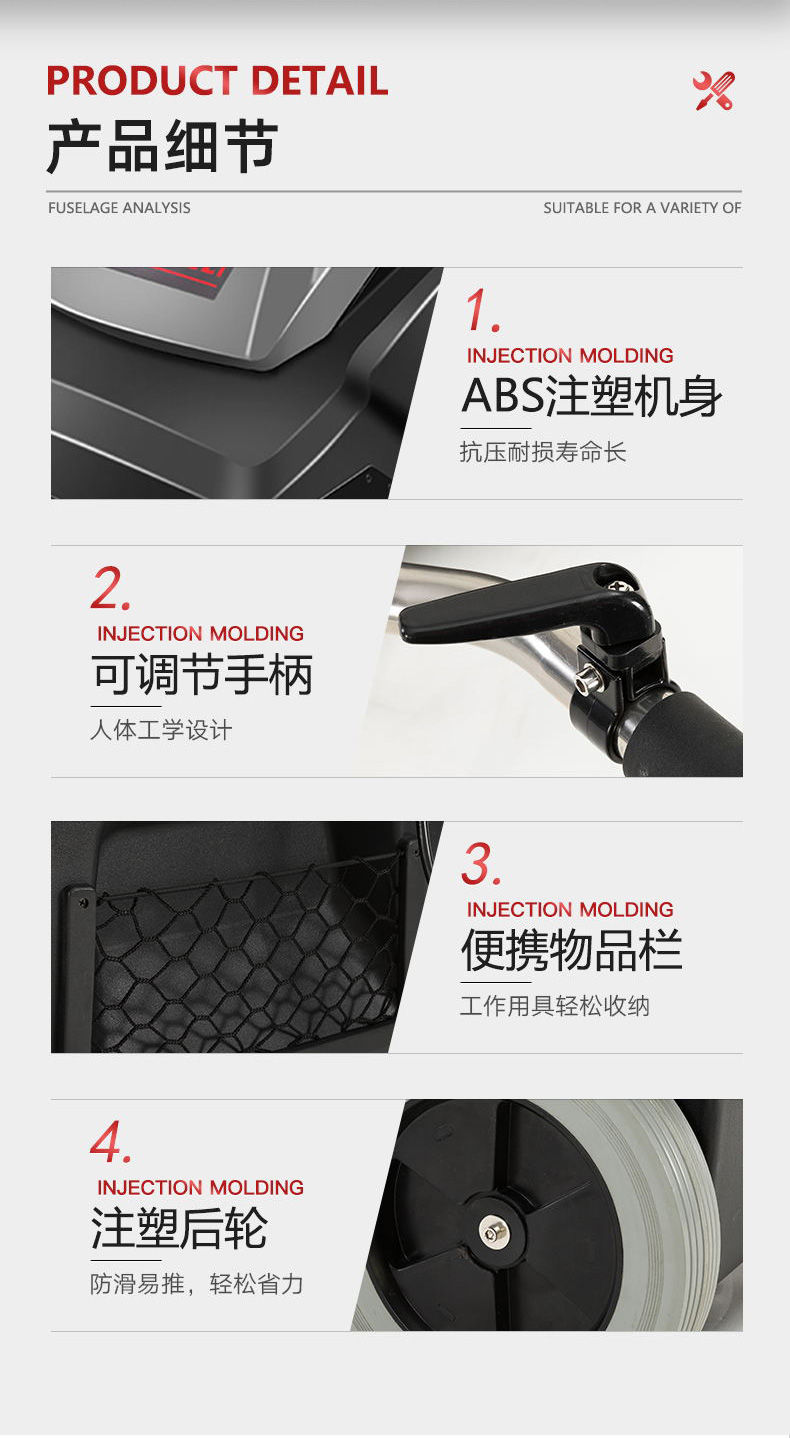 PRODUCT DETAIL
产品细节

FUSELAGE ANALYSIS

SUITABLE FOR A VARIETY OF

1.
INJECTION MOLDING
ABS注塑机身
抗压耐损寿命长

2.
INJECTION MOLDING
可调节手柄
人体工学设计

3.
INJECTION MOLDING
便携物品栏
工作用具轻松收纳

4.
INJECTION MOLDING
注塑后轮
防滑易推，轻松省力