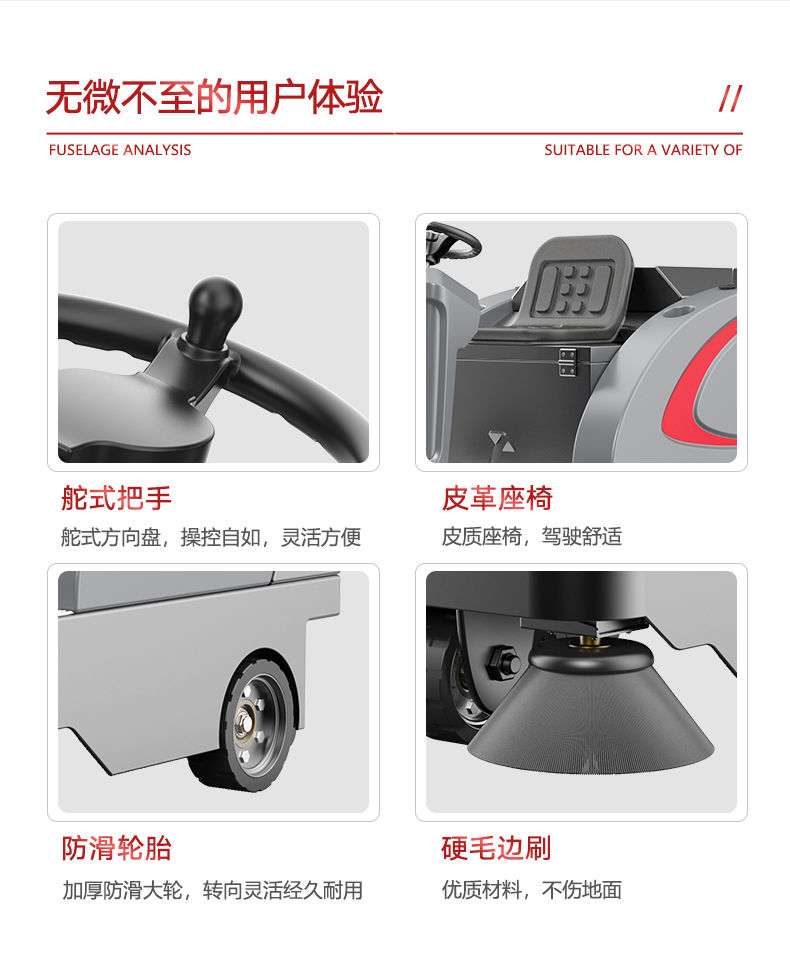 无微不至的用户体验

//

FUSELAGE ANALYSIS

SUITABLE FOR A VARIETY OF

舵式把手

舵式方向盘，操控自如，灵活方便

皮革座椅

皮质座椅，驾驶舒适

防滑轮胎

加厚防滑大轮，转向灵活经久耐用

硬毛边刷

优质材料，不伤地面