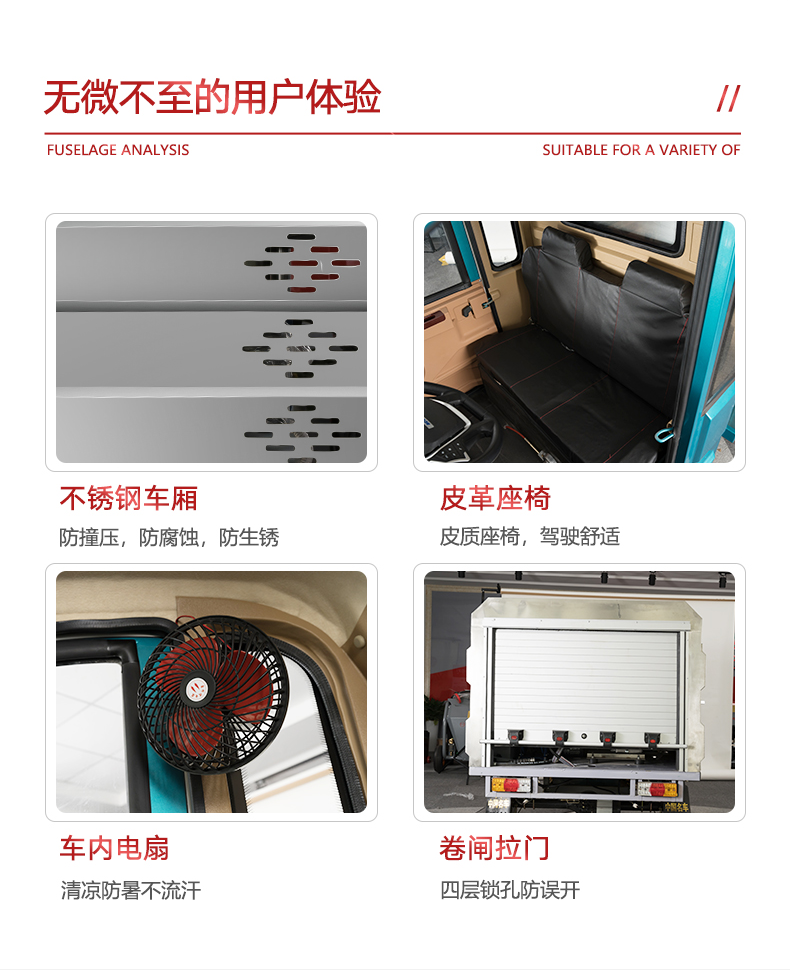 无微不至的用户体验

//

FUSELAGE ANALYSIS

SUITABLE FOR A VARIETY OF

不锈钢车厢

防撞压，防腐蚀，防生锈

皮革座椅

皮质座椅，驾驶舒适

车内电扇

清凉防暑不流汗

卷闸拉门

四层锁孔防误开